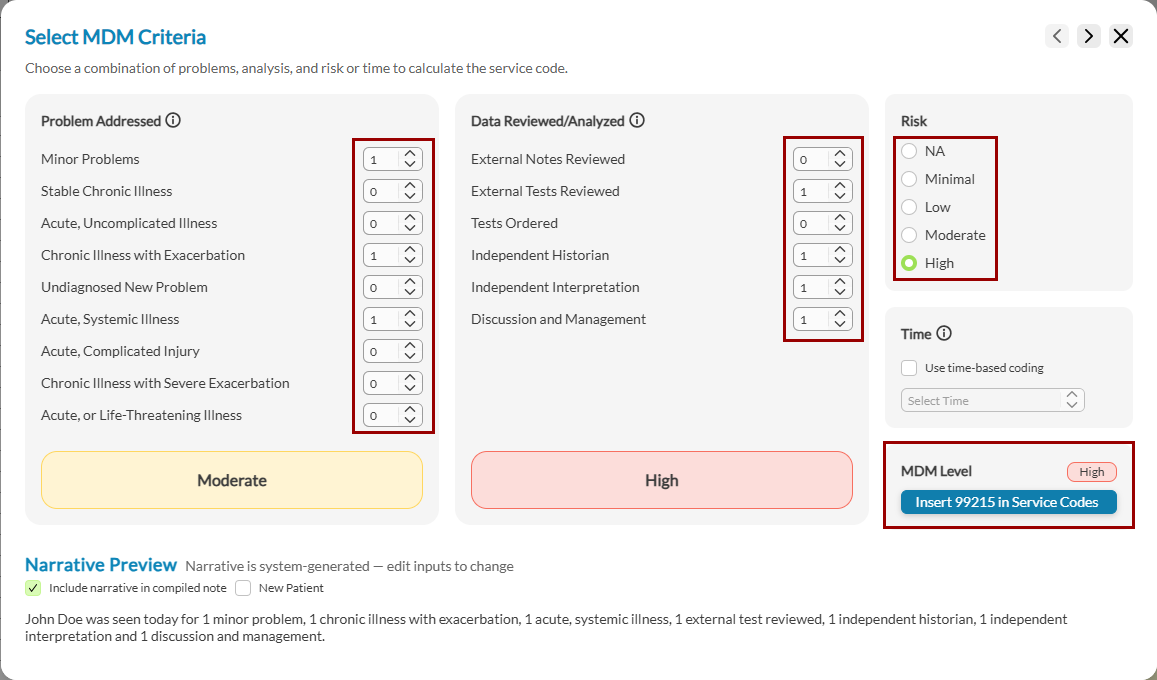 Select MDM Criteria

Choose a combination of problems, analysis, and risk or time to calculate the service code.

Problem Addressed

Minor Problems 1
Stable Chronic Illness 0
Acute, Uncomplicated Illness 0
Chronic Illness with Exacerbation 1
Undiagnosed New Problem 0
Acute, Systemic Illness 1
Acute, Complicated Injury 0
Chronic Illness with Severe Exacerbation 0
Acute, or Life-Threatening Illness 0

Moderate

Data Reviewed/Analyzed

External Notes Reviewed 0
External Tests Reviewed 1
Tests Ordered 0
Independent Historian 1
Independent Interpretation 1
Discussion and Management 1

High

Risk

NA
Minimal
Low
Moderate
High

Time

Use time-based coding

Select Time

MDM Level High

Insert 99215 in Service Codes

Narrative Preview Narrative is system-generated — edit inputs to change

Include narrative in compiled note New Patient

John Doe was seen today for 1 minor problem, 1 chronic illness with exacerbation, 1 acute, systemic illness, 1 external test reviewed, 1 independent historian, 1 independent interpretation and 1 discussion and management.