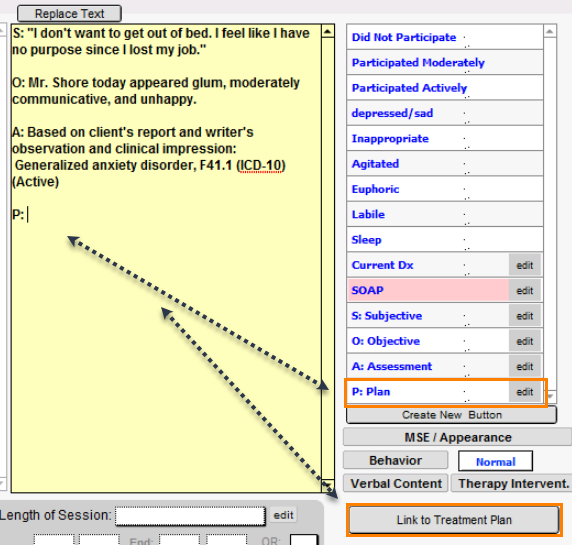 Replace Text

S: "I don't want to get out of bed. I feel like I have no purpose since I lost my job."

O: Mr. Shore today appeared glum, moderately communicative, and unhappy.

A: Based on client's report and writer's observation and clinical impression:
Generalized anxiety disorder, F41.1 (ICD-10) (Active)

P:

Did Not Participate
Participated Moderately
Participated Actively
depressed/sad
Inappropriate
Agitated
Euphoric
Labile
Sleep
Current Dx edit
SOAP edit
S: Subjective edit
O: Objective edit
A: Assessment edit
P: Plan edit

Create New Button

MSE / Appearance
Behavior
Normal
Verbal Content
Therapy Intervent.

Length of Session: edit

End: OR:

Link to Treatment Plan